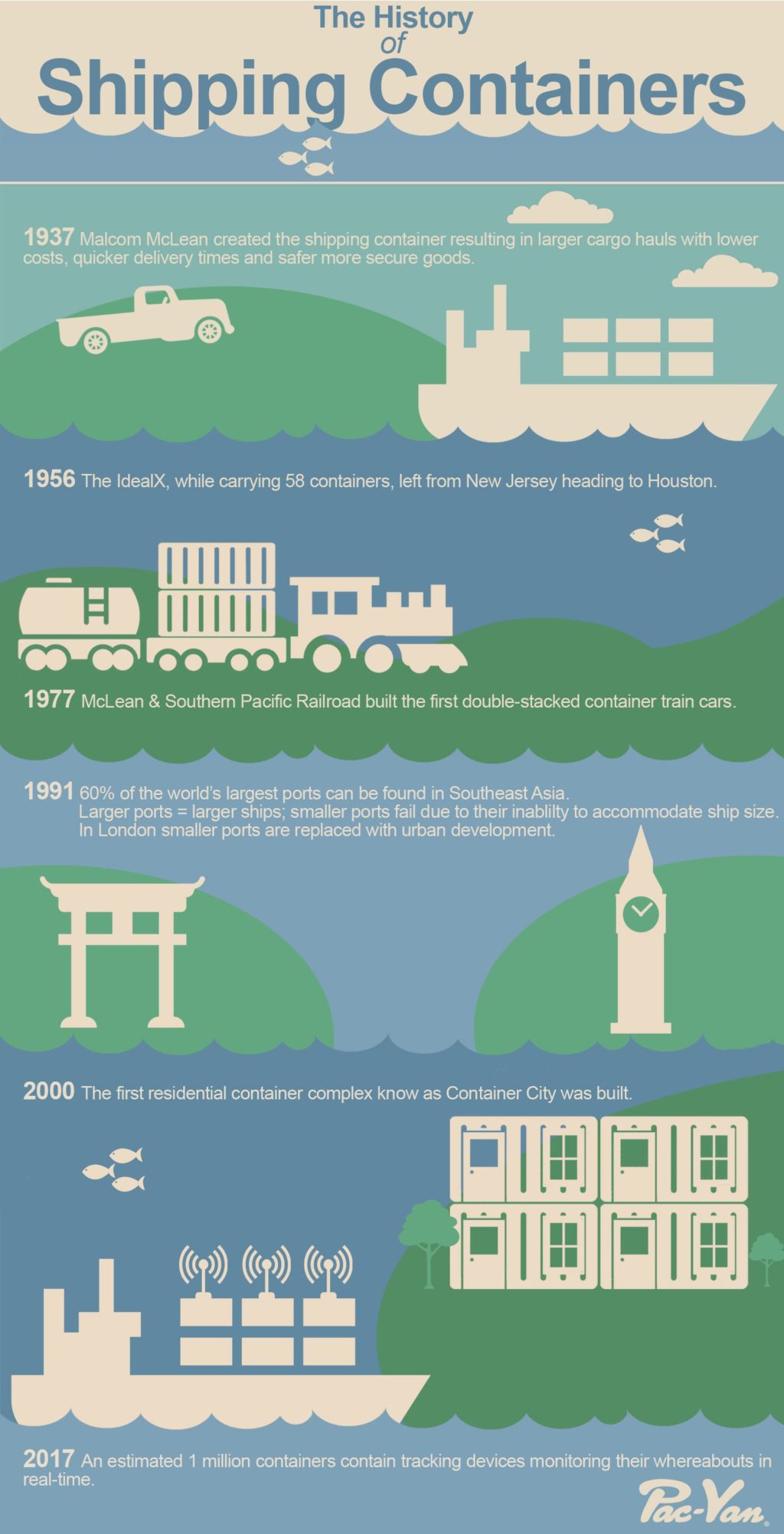 The History of Shipping Containers

1937 Malcom McLean created the shipping container resulting in larger cargo hauls with lower costs, quicker delivery times and safer more secure goods.

1956 The IdealX, while carrying 58 containers, left from New Jersey heading to Houston.

1977 McLean & Southern Pacific Railroad built the first double-stacked container train cars.

1991 60% of the world's largest ports can be found in Southeast Asia.
Larger ports = larger ships; smaller ports fail due to their inablilty to accommodate ship size.
In London smaller ports are replaced with urban development.

2000 The first residential container complex know as Container City was built.

2017 An estimated 1 million containers contain tracking devices monitoring their whereabouts in real-time.

Pac-Van